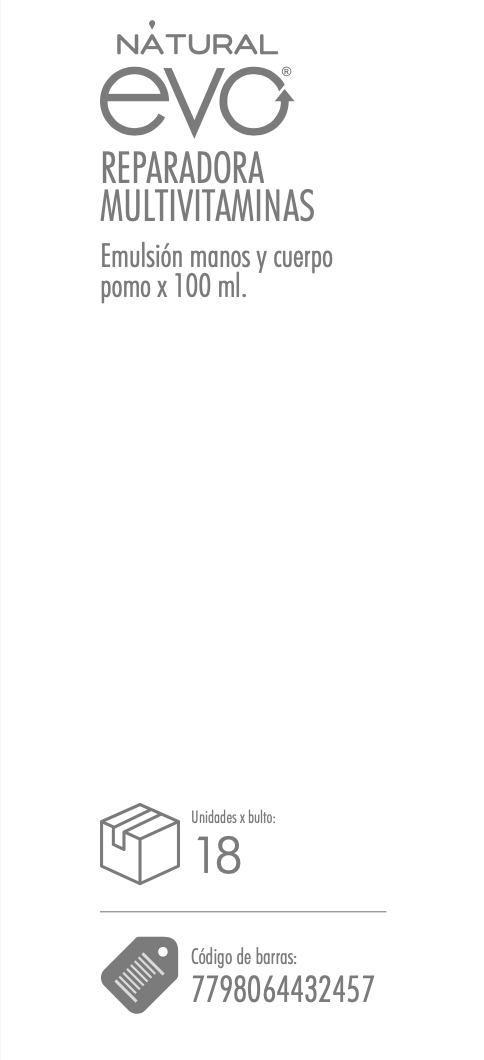 NATURAL
evo®

REPARADORA
MULTIVITAMINAS

Emulsión manos y cuerpo
pomo x 100 ml.

Unidades x bulto:
18

Código de barras:
7798064432457